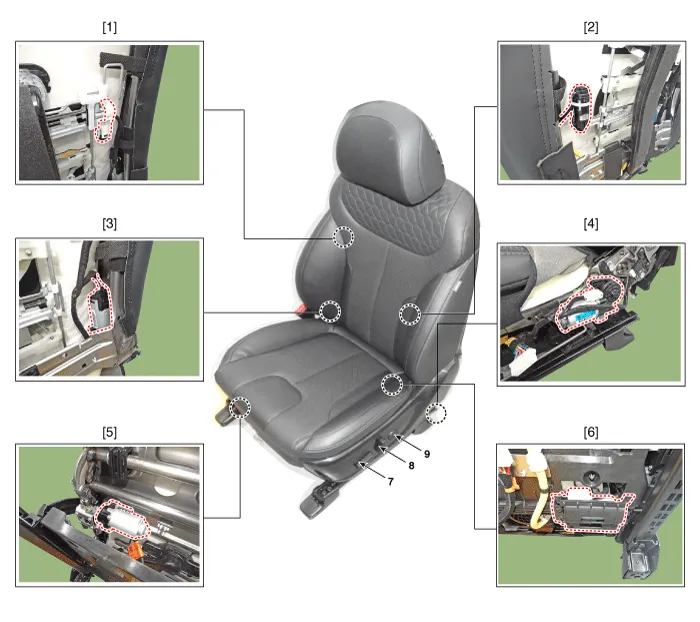 [1]

[2]

[3]

[4]

[5]

[6]

9

8

7