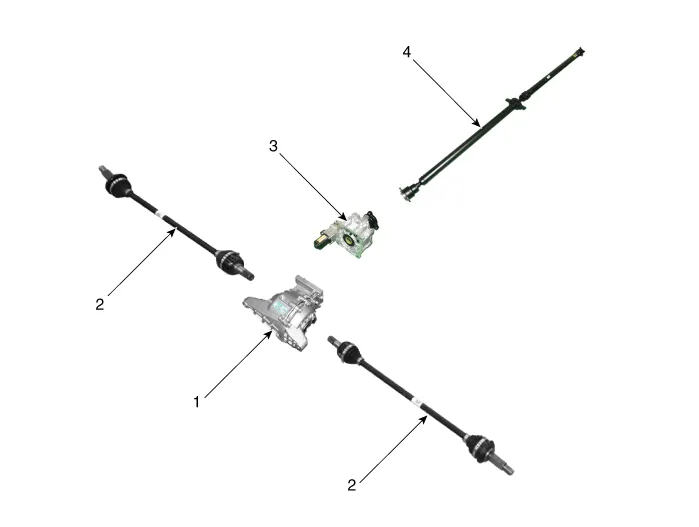 4
3
2
1
2