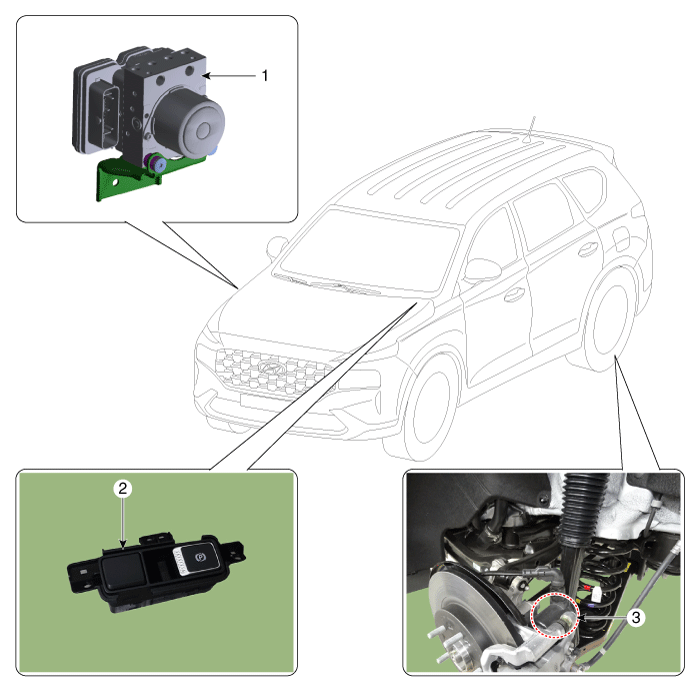 1

2

3