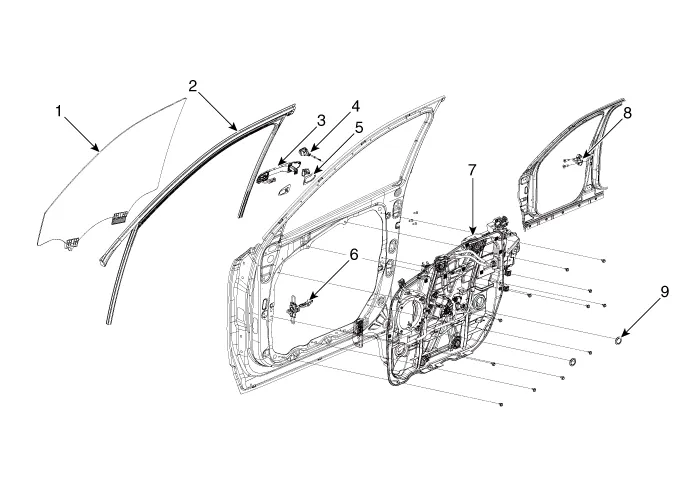 1
2
3
4
5
6
7
8
9