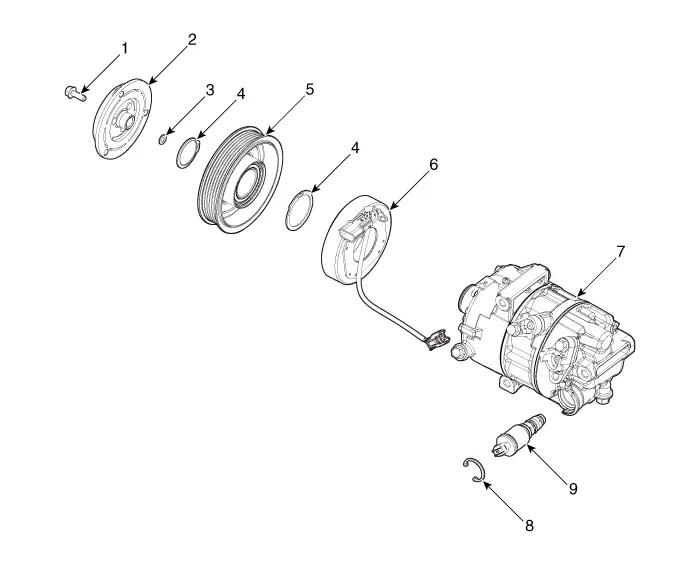 1
2
3
4
5
4
6
7
9
8