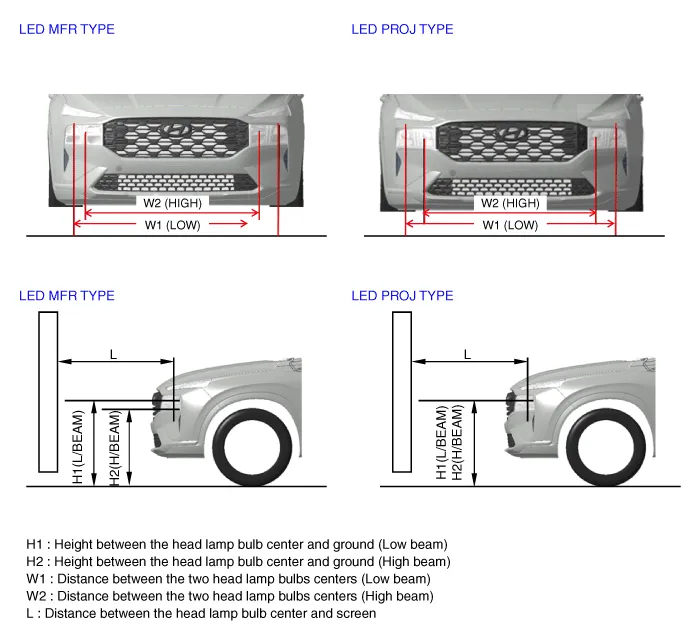 LED MFR TYPE

W2 (HIGH)
W1 (LOW)

LED PROJ TYPE

W2 (HIGH)
W1 (LOW)

LED MFR TYPE

L
H1(L/BEAM)
H2(H/BEAM)

LED PROJ TYPE

L
H1(L/BEAM)
H2(H/BEAM)

H1 : Height between the head lamp bulb center and ground (Low beam)
H2 : Height between the head lamp bulb center and ground (High beam)
W1 : Distance between the two head lamp bulbs centers (Low beam)
W2 : Distance between the two head lamp bulbs centers (High beam)
L : Distance between the head lamp bulb center and screen