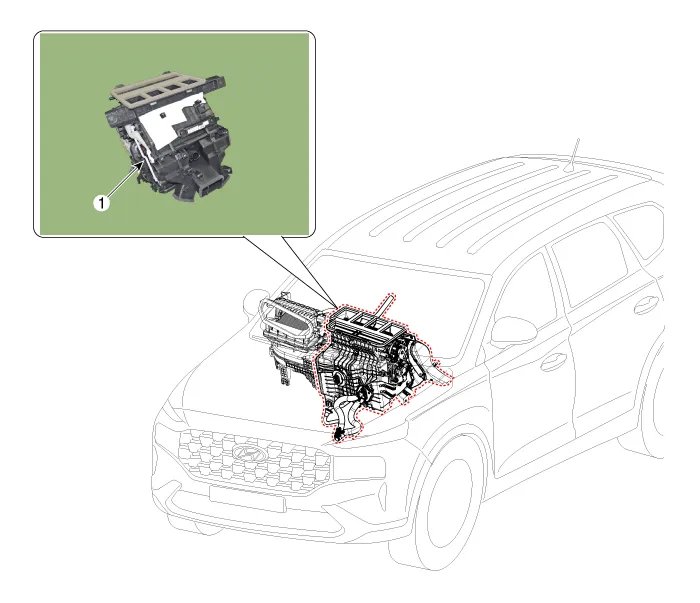 1