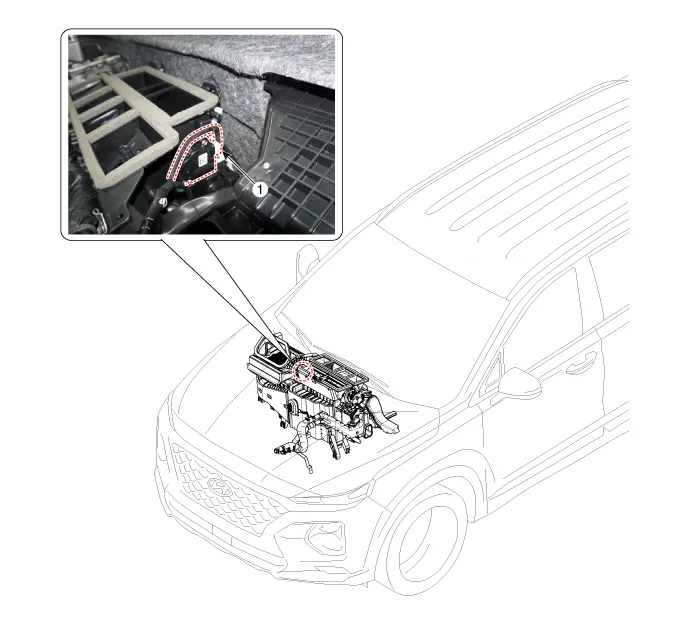 1